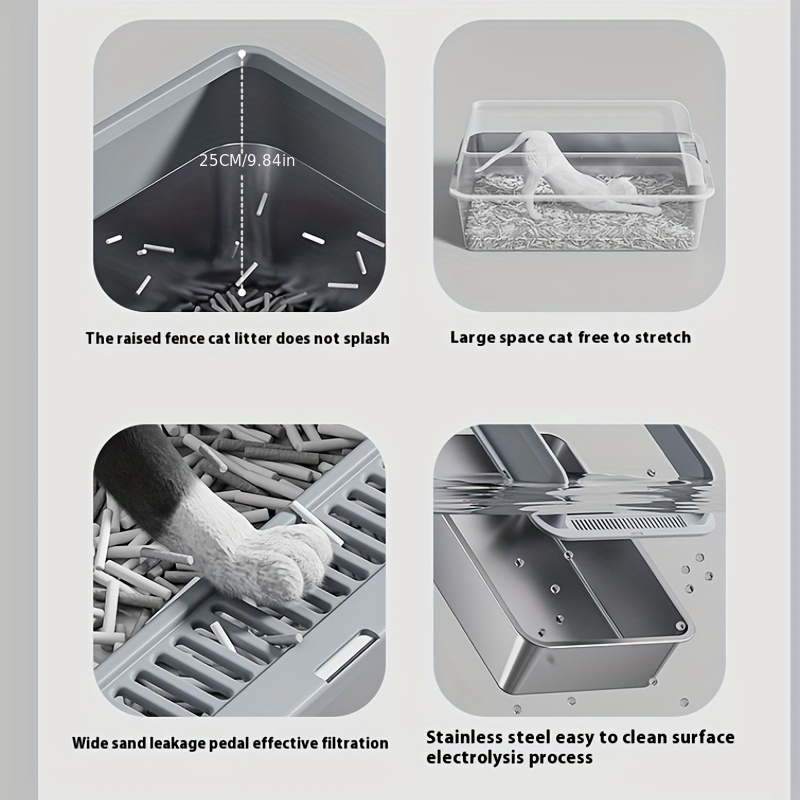 25CM/9.84in

The raised fence cat litter does not splash

Large space cat free to stretch

Wide sand leakage pedal effective filtration

Stainless steel easy to clean surface electrolysis process